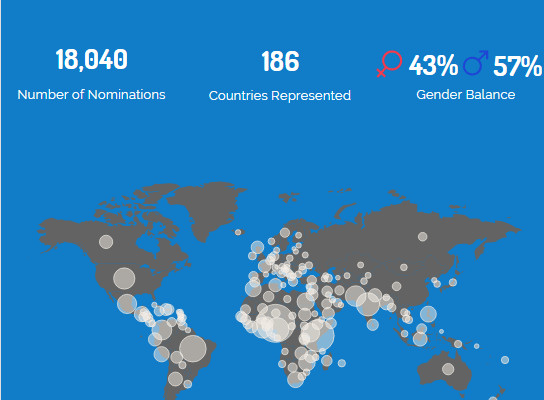 18,040
Number of Nominations

186
Countries Represented

♀ 43% ♂ 57%
Gender Balance